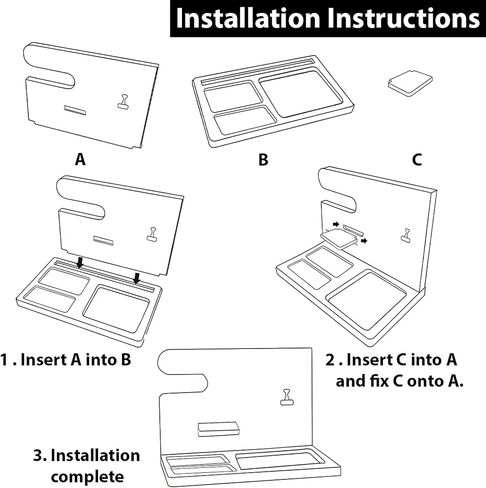 Installation Instructions

A

B

C

1 . Insert A into B

2 . Insert C into A and fix C onto A.

3. Installation complete