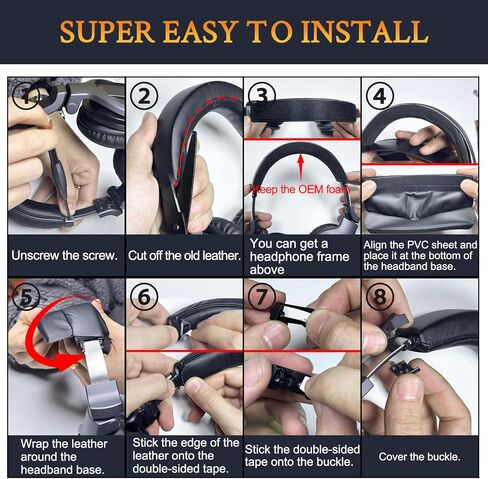 SUPER EASY TO INSTALL

1

Unscrew the screw.

2

Cut off the old leather.

3

Keep the OEM foam

You can get a headphone frame above

4

Align the PVC sheet and place it at the bottom of the headband base.

5

Wrap the leather around the headband base.

6

Stick the edge of the leather onto the double-sided tape.

7

Stick the double-sided tape onto the buckle.

8

Cover the buckle.