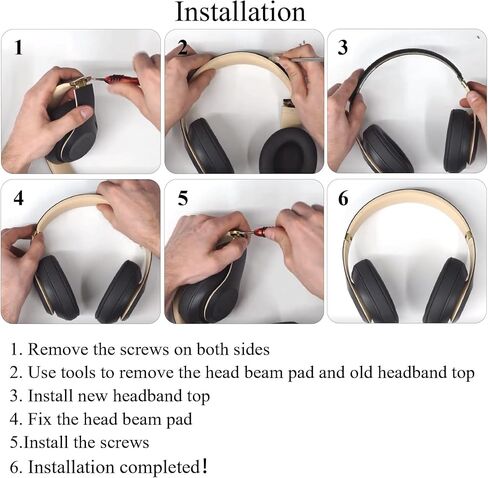 Installation

1

2

3

4

5

6

1. Remove the screws on both sides
2. Use tools to remove the head beam pad and old headband top
3. Install new headband top
4. Fix the head beam pad
5.Install the screws
6. Installation completed!