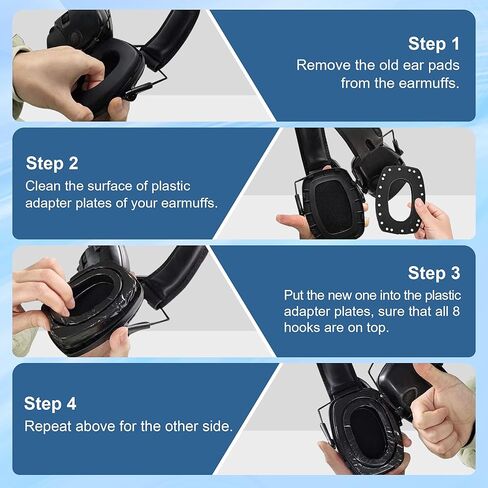 Step 1
Remove the old ear pads from the earmuffs.

Step 2
Clean the surface of plastic adapter plates of your earmuffs.

Step 3
Put the new one into the plastic adapter plates, sure that all 8 hooks are on top.

Step 4
Repeat above for the other side.