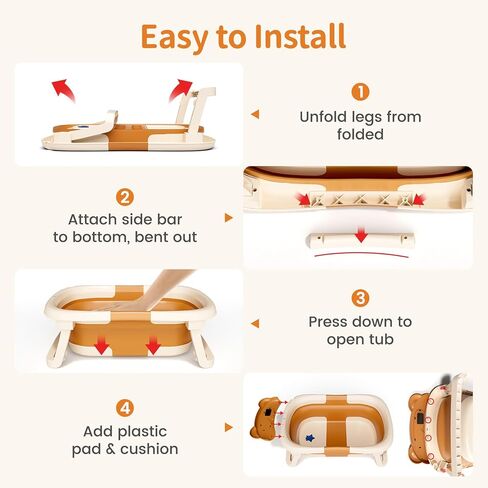 Easy to Install

1
Unfold legs from folded

2
Attach side bar to bottom, bent out

3
Press down to open tub

4
Add plastic pad & cushion