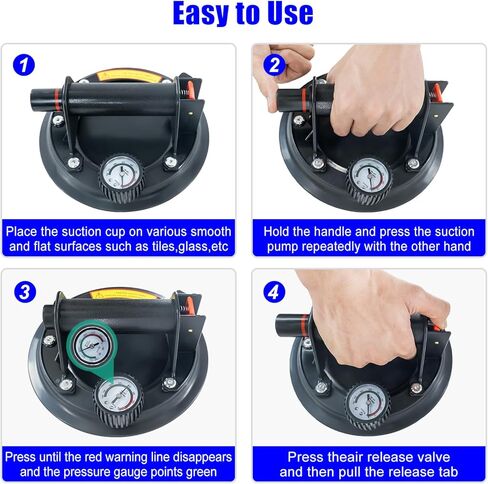 Easy to Use

1

Place the suction cup on various smooth and flat surfaces such as tiles,glass,etc

2

Hold the handle and press the suction pump repeatedly with the other hand

3

Press until the red warning line disappears and the pressure gauge points green

4

Press theair release valve and then pull the release tab