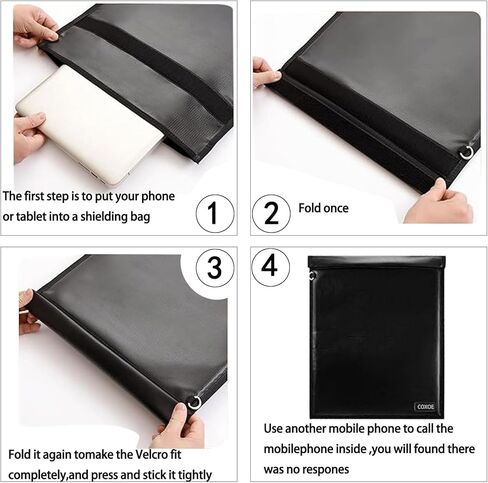 The first step is to put your phone or tablet into a shielding bag

1

2

Fold once

3

Fold it again tomake the Velcro fit completely,and press and stick it tightly

4

COXIDE

Use another mobile phone to call the mobilephone inside ,you will found there was no respones