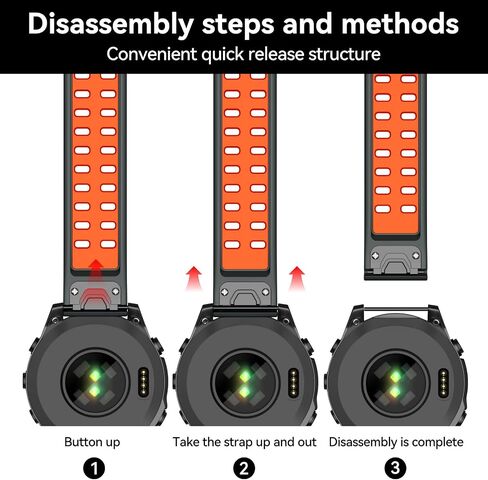 Disassembly steps and methods
Convenient quick release structure

Button up
1

Take the strap up and out
2

Disassembly is complete
3