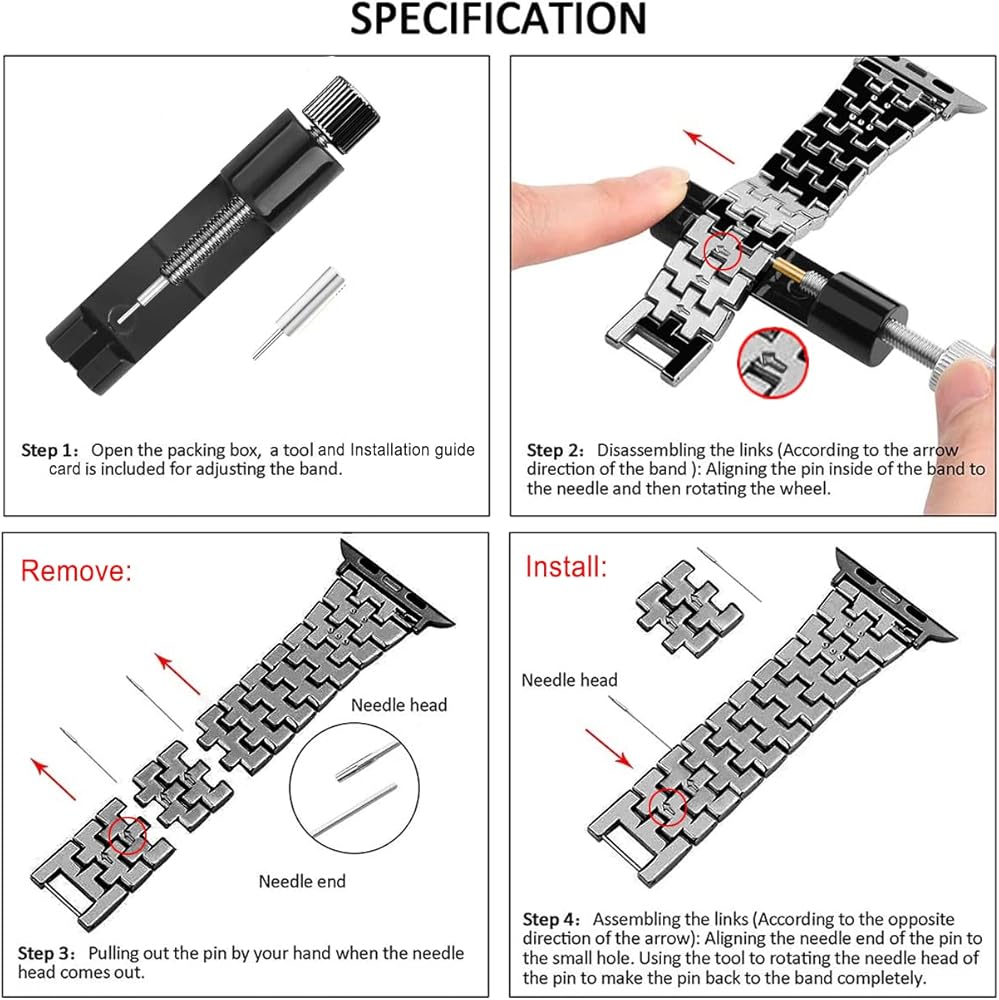 SPECIFICATION

Step 1: Open the packing box, a tool and Installation guide card is included for adjusting the band.

Step 2: Disassembling the links (According to the arrow direction of the band ): Aligning the pin inside of the band to the needle and then rotating the wheel.

Remove:

Needle head

Needle end

Step 3: Pulling out the pin by your hand when the needle head comes out.

Install:

Needle head

Step 4: Assembling the links (According to the opposite direction of the arrow): Aligning the needle end of the pin to the small hole. Using the tool to rotating the needle head of the pin to make the pin back to the band completely.