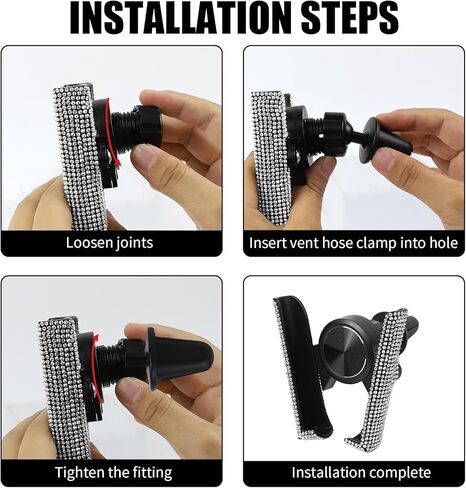 INSTALLATION STEPS

Loosen joints

Insert vent hose clamp into hole

Tighten the fitting

Installation complete