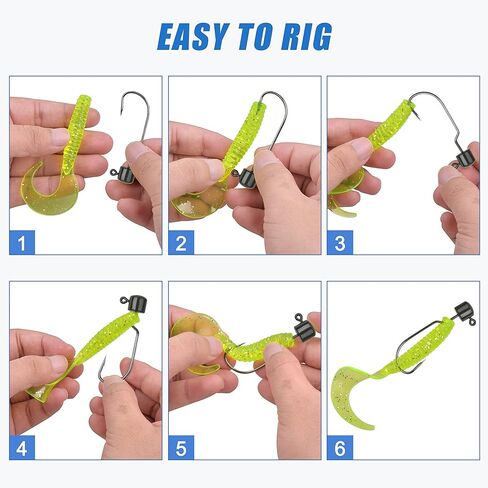 EASY TO RIG

1

2

3

4

5

6