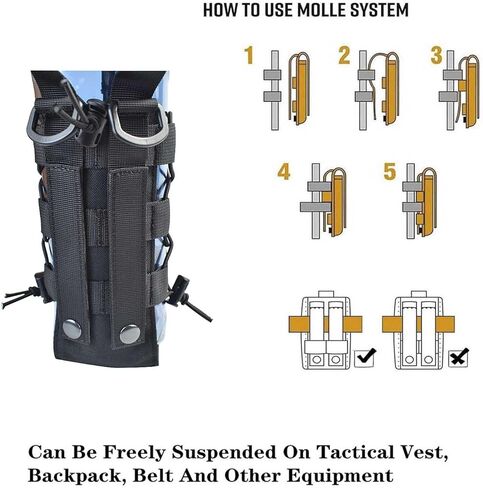 HOW TO USE MOLLE SYSTEM

1

2

3

4

5

Can Be Freely Suspended On Tactical Vest, Backpack, Belt And Other Equipment