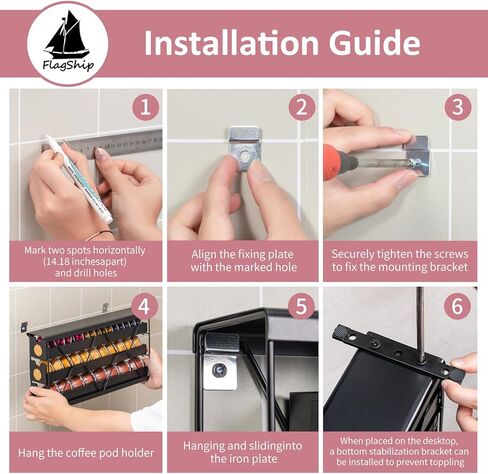 FlagShip

Installation Guide

1

Mark two spots horizontally (14.18 inchesapart) and drill holes

2

Align the fixing plate with the marked hole

3

Securely tighten the screws to fix the mounting bracket

4

Hang the coffee pod holder

5

Hanging and slidinginto the iron plate

6

When placed on the desktop, a bottom stabilization bracket can be installed to prevent toppling