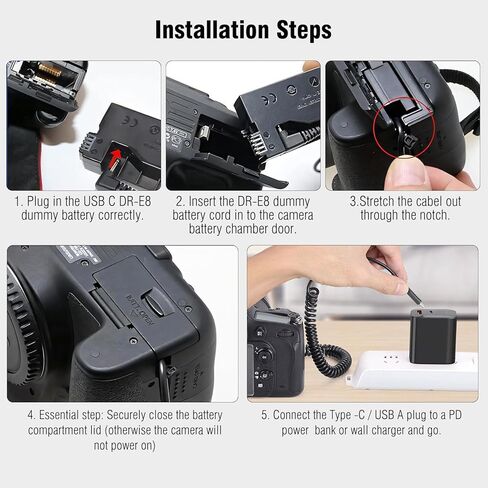 Installation Steps

1. Plug in the USB C DR-E8 dummy battery correctly.

2. Insert the DR-E8 dummy battery cord in to the camera battery chamber door.

3.Stretch the cabel out through the notch.

BATT. OPEN

4. Essential step: Securely close the battery compartment lid (otherwise the camera will not power on)

5. Connect the Type -C / USB A plug to a PD power bank or wall charger and go.