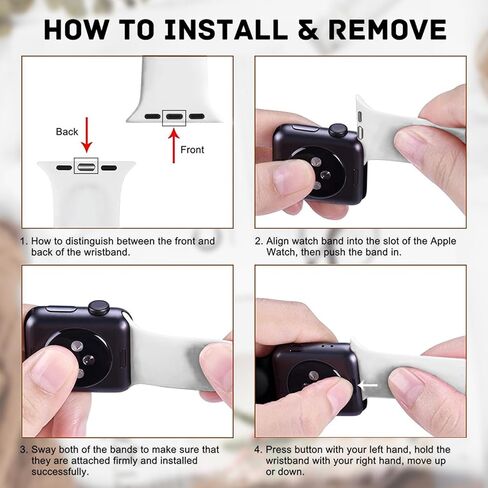 HOW TO INSTALL & REMOVE

Back

Front

1. How to distinguish between the front and back of the wristband.

2. Align watch band into the slot of the Apple Watch, then push the band in.

3. Sway both of the bands to make sure that they are attached firmly and installed successfully.

4. Press button with your left hand, hold the wristband with your right hand, move up or down.