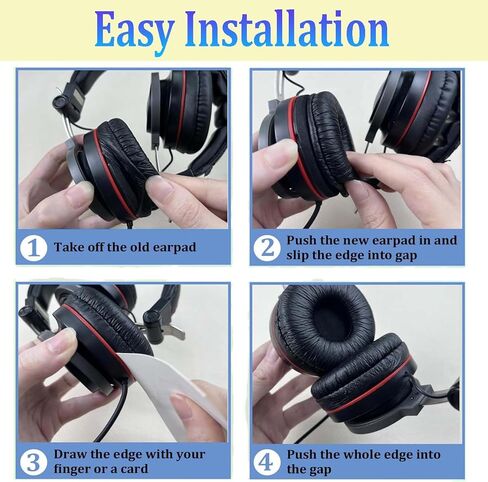 Easy Installation

1 Take off the old earpad

2 Push the new earpad in and slip the edge into gap

3 Draw the edge with your finger or a card

4 Push the whole edge into the gap