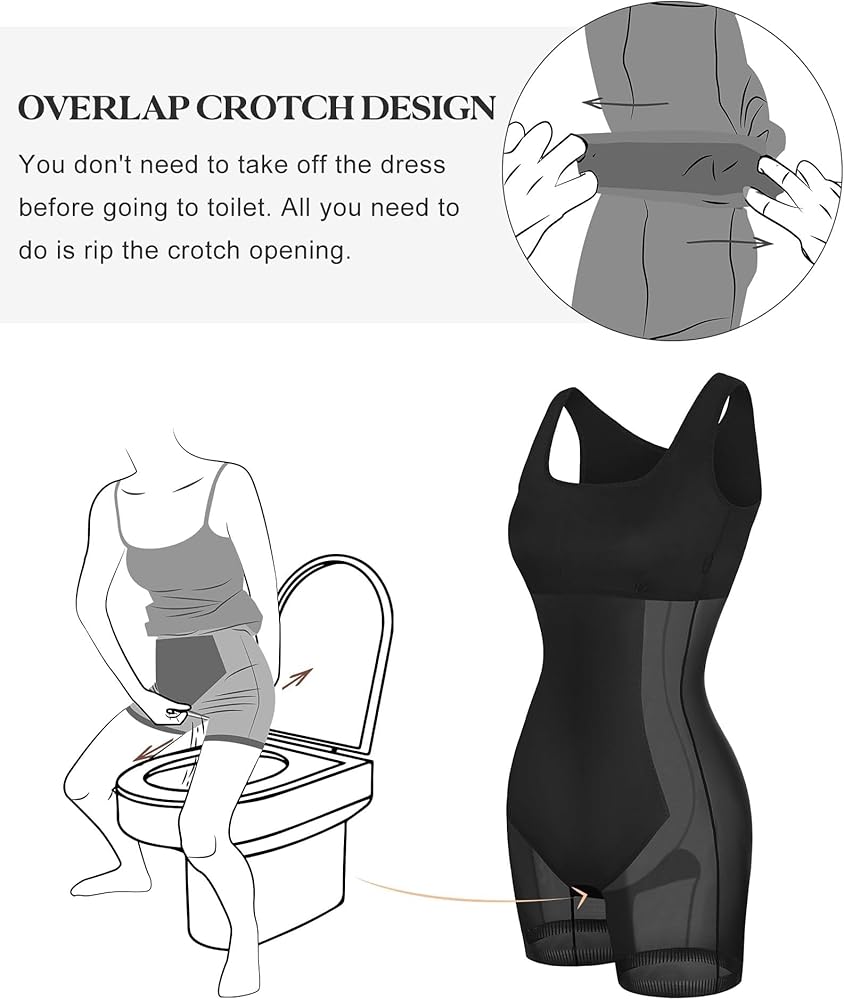 OVERLAP CROTCH DESIGN

You don't need to take off the dress before going to toilet. All you need to do is rip the crotch opening.