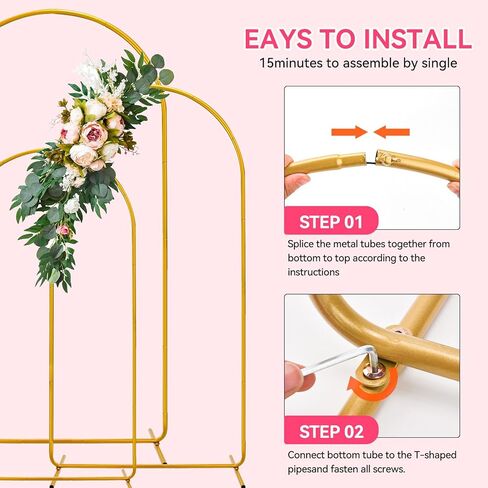 EAYS TO INSTALL
15minutes to assemble by single

STEP 01
Splice the metal tubes together from bottom to top according to the instructions

STEP 02
Connect bottom tube to the T-shaped pipesand fasten all screws.