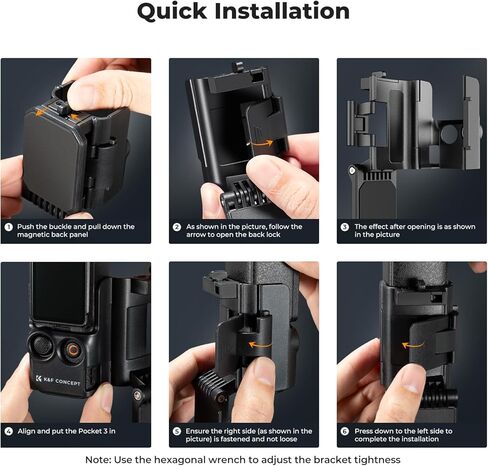 Quick Installation

1 Push the buckle and pull down the magnetic back panel

2 As shown in the picture, follow the arrow to open the back lock

3 The effect after opening is as shown in the picture

K&F CONCEPT

4 Align and put the Pocket 3 in

5 Ensure the right side (as shown in the picture) is fastened and not loose

6 Press down to the left side to complete the installation

Note: Use the hexagonal wrench to adjust the bracket tightness