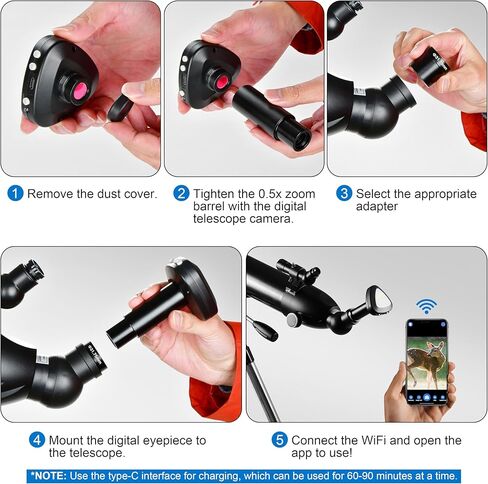 1 Remove the dust cover.

2 Tighten the 0.5x zoom barrel with the digital telescope camera.

3 Select the appropriate adapter

4 Mount the digital eyepiece to the telescope.

5 Connect the WiFi and open the app to use!

*NOTE: Use the type-C interface for charging, which can be used for 60-90 minutes at a time.