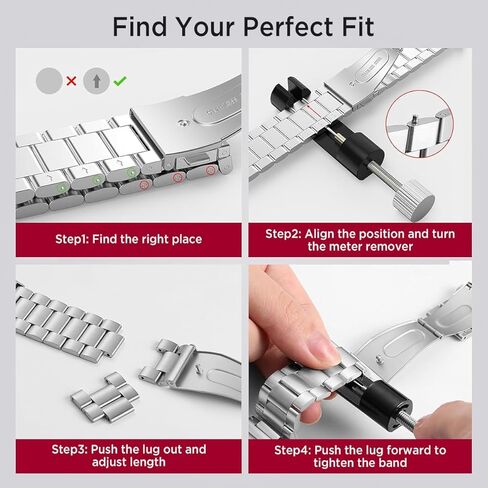 Find Your Perfect Fit

Step1: Find the right place

Step2: Align the position and turn the meter remover

Step3: Push the lug out and adjust length

Step4: Push the lug forward to tighten the band