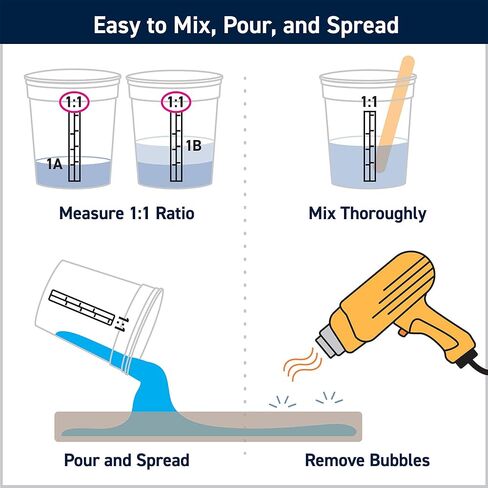 Easy to Mix, Pour, and Spread

1:1
1A

1:1
1B

Measure 1:1 Ratio

1:1

Mix Thoroughly

1:1

Pour and Spread

Remove Bubbles