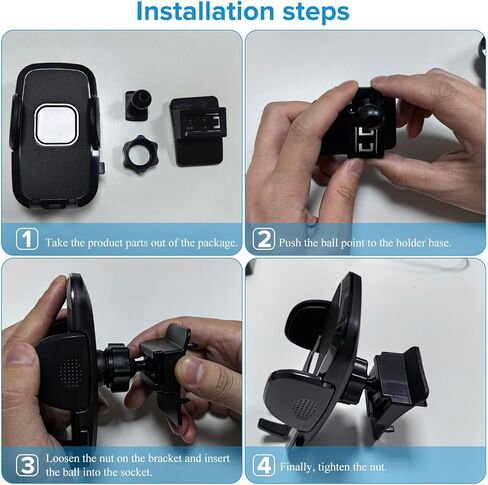 Installation steps

1 Take the product parts out of the package.

2 Push the ball point to the holder base.

3 Loosen the nut on the bracket and insert the ball into the socket.

4 Finally, tighten the nut.