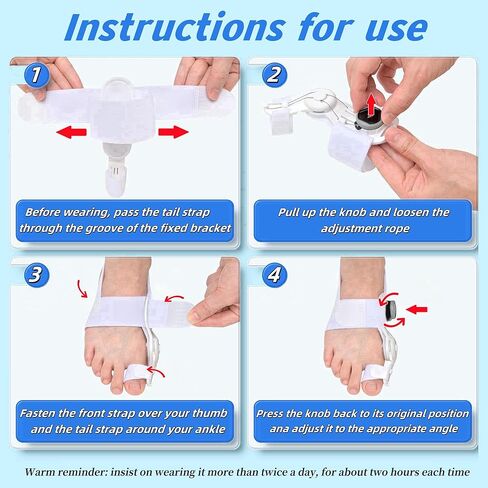 Instructions for use

1

Before wearing, pass the tail strap through the groove of the fixed bracket

2

Pull up the knob and loosen the adjustment rope

3

Fasten the front strap over your thumb and the tail strap around your ankle

4

Press the knob back to its original position ana adjust it to the appropriate angle

Warm reminder: insist on wearing it more than twice a day, for about two hours each time