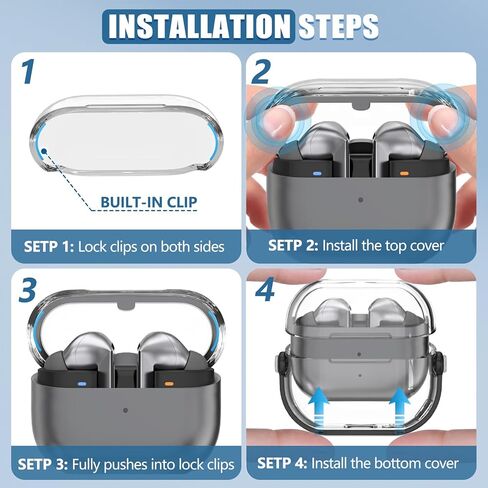 INSTALLATION STEPS

1

BUILT-IN CLIP

SETP 1: Lock clips on both sides

2

SETP 2: Install the top cover

3

SETP 3: Fully pushes into lock clips

4

SETP 4: Install the bottom cover