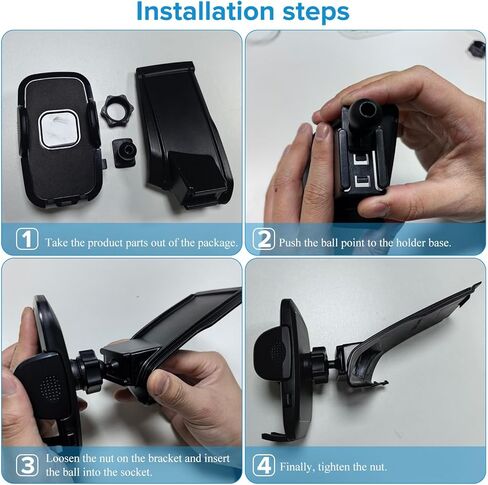 Installation steps

1 Take the product parts out of the package.

2 Push the ball point to the holder base.

3 Loosen the nut on the bracket and insert the ball into the socket.

4 Finally, tighten the nut.