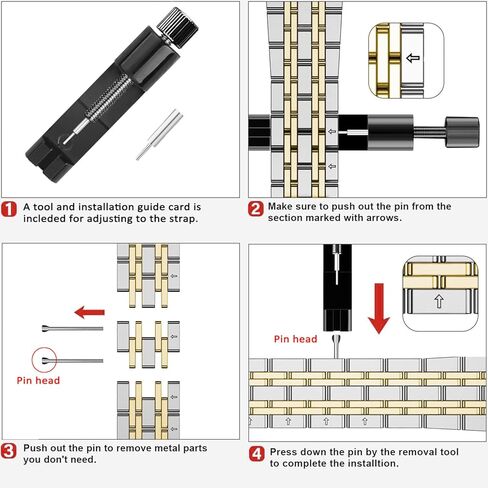 1 A tool and installation guide card is incleded for adjusting to the strap.

2 Make sure to push out the pin from the section marked with arrows.

Pin head

3 Push out the pin to remove metal parts you don't need.

Pin head

4 Press down the pin by the removal tool to complete the installtion.