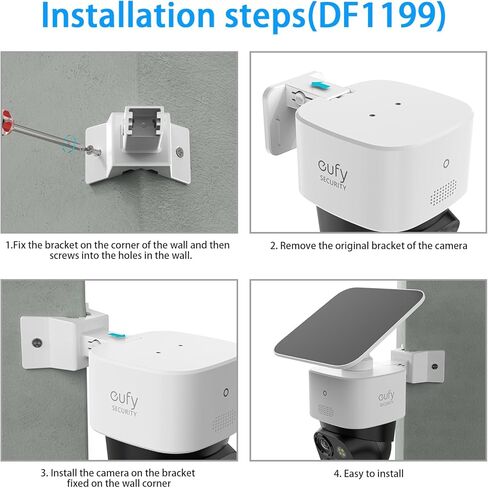 Installation steps(DF1199)

eufy SECURITY

1.Fix the bracket on the corner of the wall and then screws into the holes in the wall.

2. Remove the original bracket of the camera

eufy SECURITY

eufy SECURITY

3. Install the camera on the bracket fixed on the wall corner

4. Easy to install