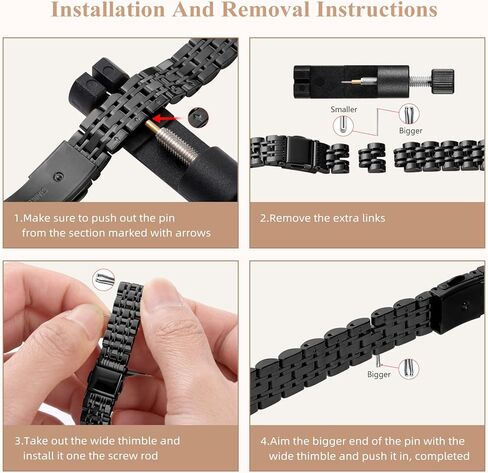 Installation And Removal Instructions

1.Make sure to push out the pin from the section marked with arrows

Smaller

Bigger

2.Remove the extra links

3.Take out the wide thimble and install it one the screw rod

Bigger

4.Aim the bigger end of the pin with the wide thimble and push it in, completed