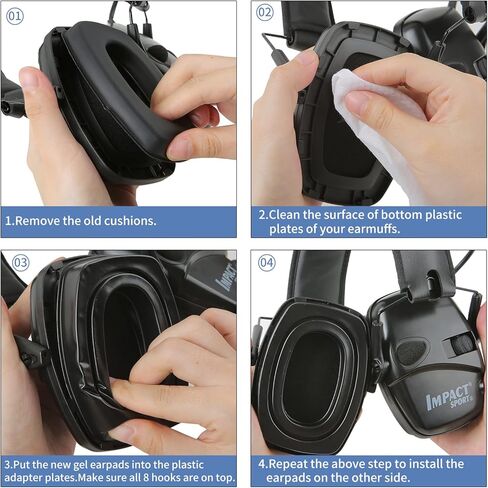 01

1.Remove the old cushions.

02

2.Clean the surface of bottom plastic plates of your earmuffs.

03

IMPACT

3.Put the new gel earpads into the plastic adapter plates.Make sure all 8 hooks are on top.

04

IMPACT SPORT

4.Repeat the above step to install the earpads on the other side.