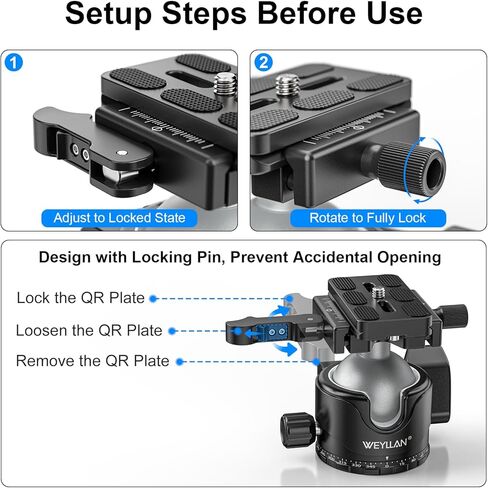 Setup Steps Before Use

1

Adjust to Locked State

2

Rotate to Fully Lock

Design with Locking Pin, Prevent Accidental Opening

Lock the QR Plate

Loosen the QR Plate

Remove the QR Plate

WEYLLAN®