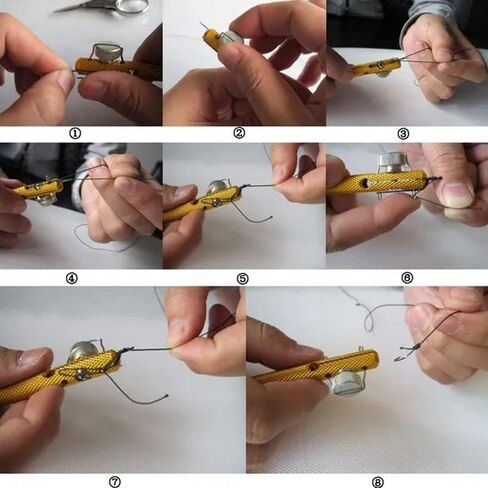 ①

②

③

④

⑤

⑥

⑦

⑧