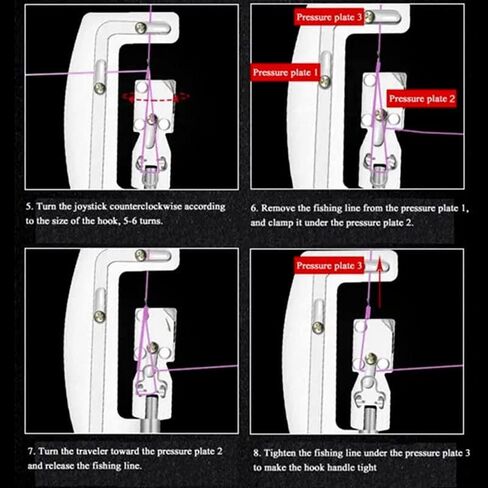 5. Turn the joystick counterclockwise according to the size of the hook, 5-6 turns.

Pressure plate 3

Pressure plate 1

Pressure plate 2

6. Remove the fishing line from the pressure plate 1, and clamp it under the pressure plate 2.

7. Turn the traveler toward the pressure plate 2 and release the fishing line.

Pressure plate 3

8. Tighten the fishing line under the pressure plate 3 to make the hook handle tight