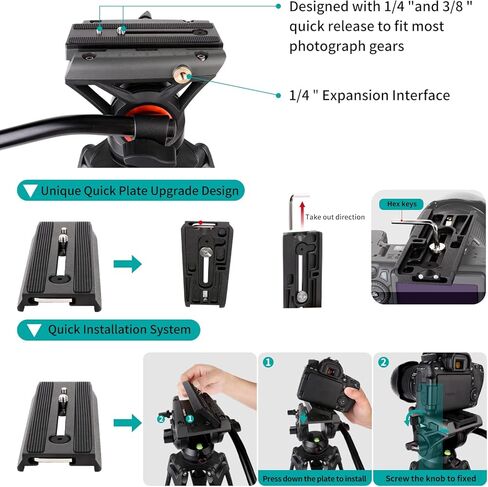 Designed with 1/4 "and 3/8 " quick release to fit most photograph gears

1/4 " Expansion Interface

Unique Quick Plate Upgrade Design

Take out direction

Hex keys

Quick Installation System

2 1

1

Press down the plate to install

2

Screw the knob to fixed