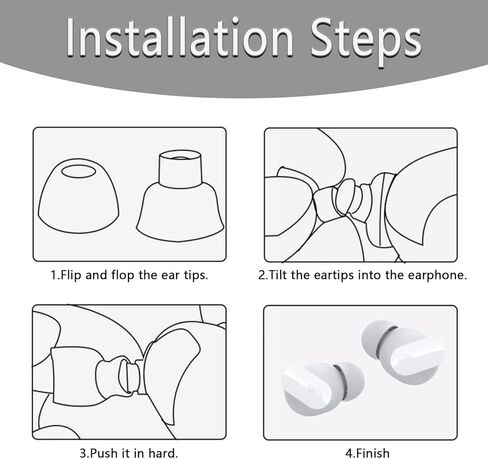 Installation Steps

1.Flip and flop the ear tips.

2.Tilt the eartips into the earphone.

3.Push it in hard.

4.Finish