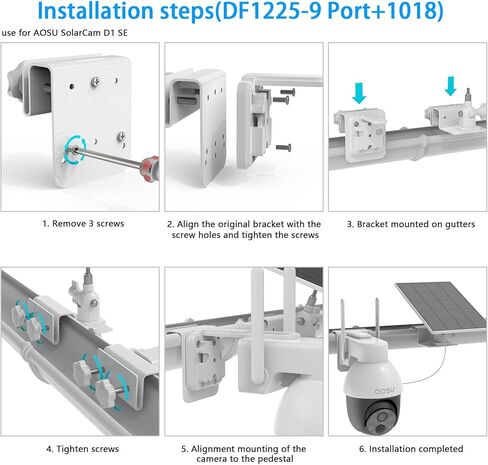 Installation steps(DF1225-9 Port+1018)

use for AOSU SolarCam D1 SE

1. Remove 3 screws

2. Align the original bracket with the screw holes and tighten the screws

3. Bracket mounted on gutters

4. Tighten screws

5. Alignment mounting of the camera to the pedestal

aosu

6. Installation completed