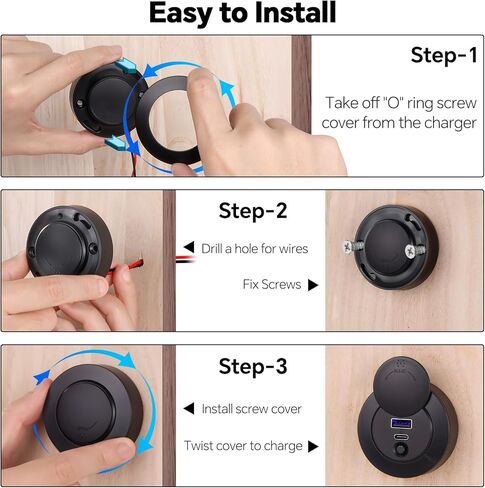 Easy to Install

Step-1

Take off "O" ring screw cover from the charger

Step-2

◀ Drill a hole for wires

Fix Screws ▶

Step-3

◀ Install screw cover

Twist cover to charge ▶