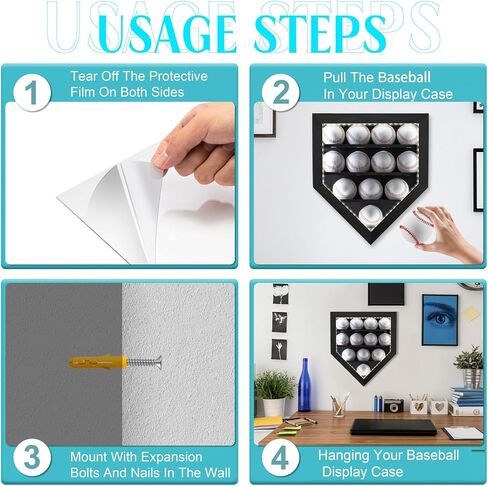 USAGE STEPS

1
Tear Off The Protective Film On Both Sides

2
Pull The Baseball In Your Display Case

3
Mount With Expansion Bolts And Nails In The Wall

4
Hanging Your Baseball Display Case