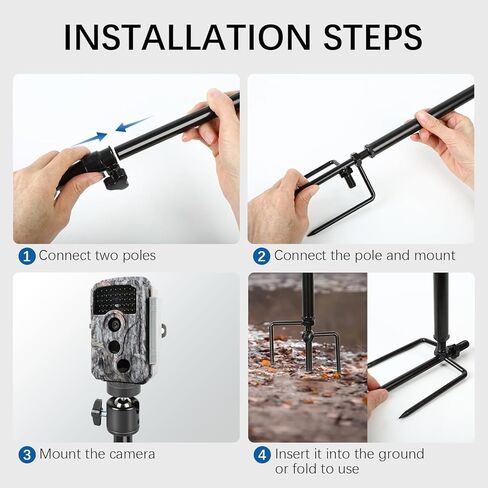 INSTALLATION STEPS

1 Connect two poles

2 Connect the pole and mount

3 Mount the camera

4 Insert it into the ground or fold to use