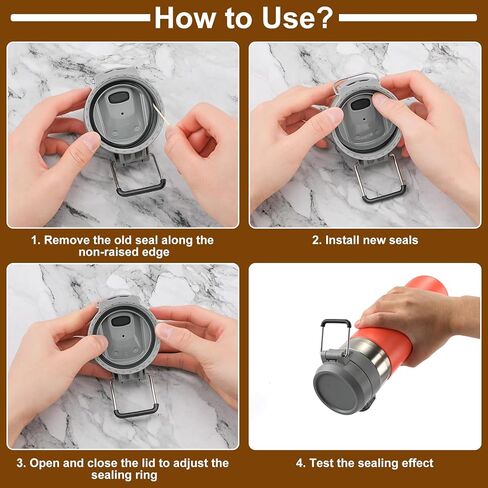 How to Use?

1. Remove the old seal along the non-raised edge

2. Install new seals

3. Open and close the lid to adjust the sealing ring

4. Test the sealing effect