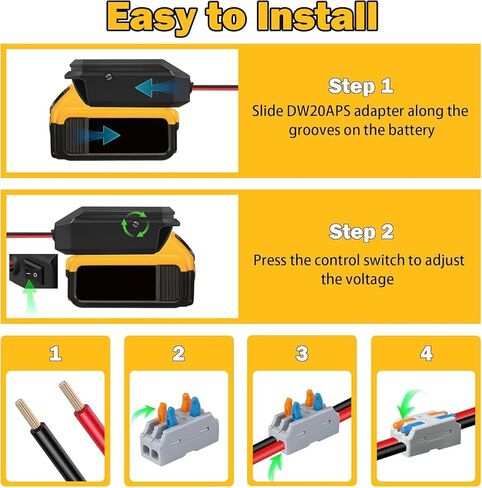 Easy to Install

Step 1

Slide DW20APS adapter along the grooves on the battery

Step 2

Press the control switch to adjust the voltage

1

2

3

4