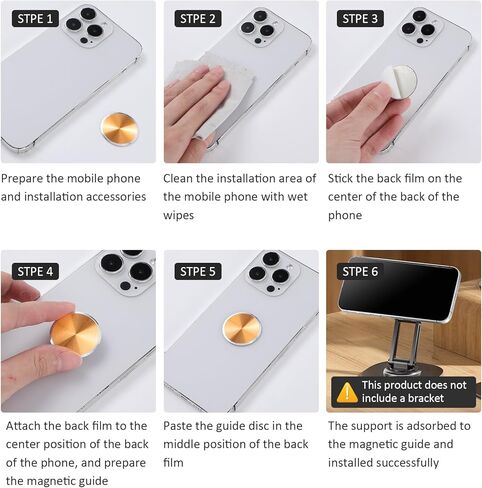 STPE 1

Prepare the mobile phone and installation accessories

STPE 2

Clean the installation area of the mobile phone with wet wipes

STPE 3

Stick the back film on the center of the back of the phone

STPE 4

Attach the back film to the center position of the back of the phone, and prepare the magnetic guide

STPE 5

Paste the guide disc in the middle position of the back film

STPE 6

This product does not include a bracket

The support is adsorbed to the magnetic guide and installed successfully