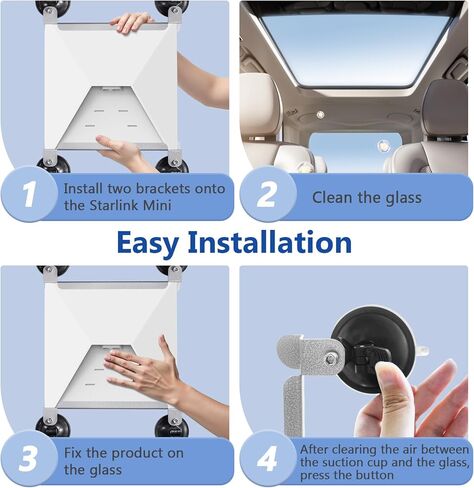 1
Install two brackets onto the Starlink Mini

2
Clean the glass

Easy Installation

3
Fix the product on the glass

4
After clearing the air between the suction cup and the glass, press the button