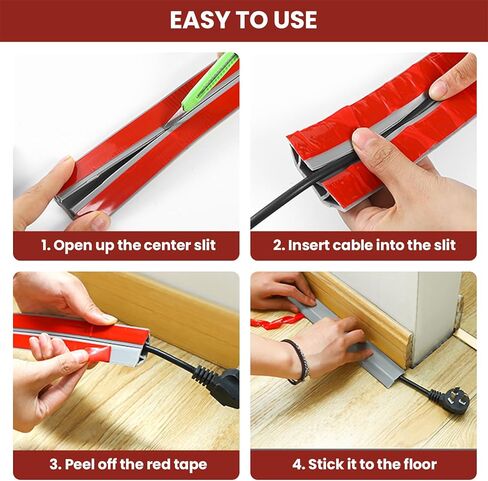 EASY TO USE

1. Open up the center slit

2. Insert cable into the slit

3. Peel off the red tape

4. Stick it to the floor