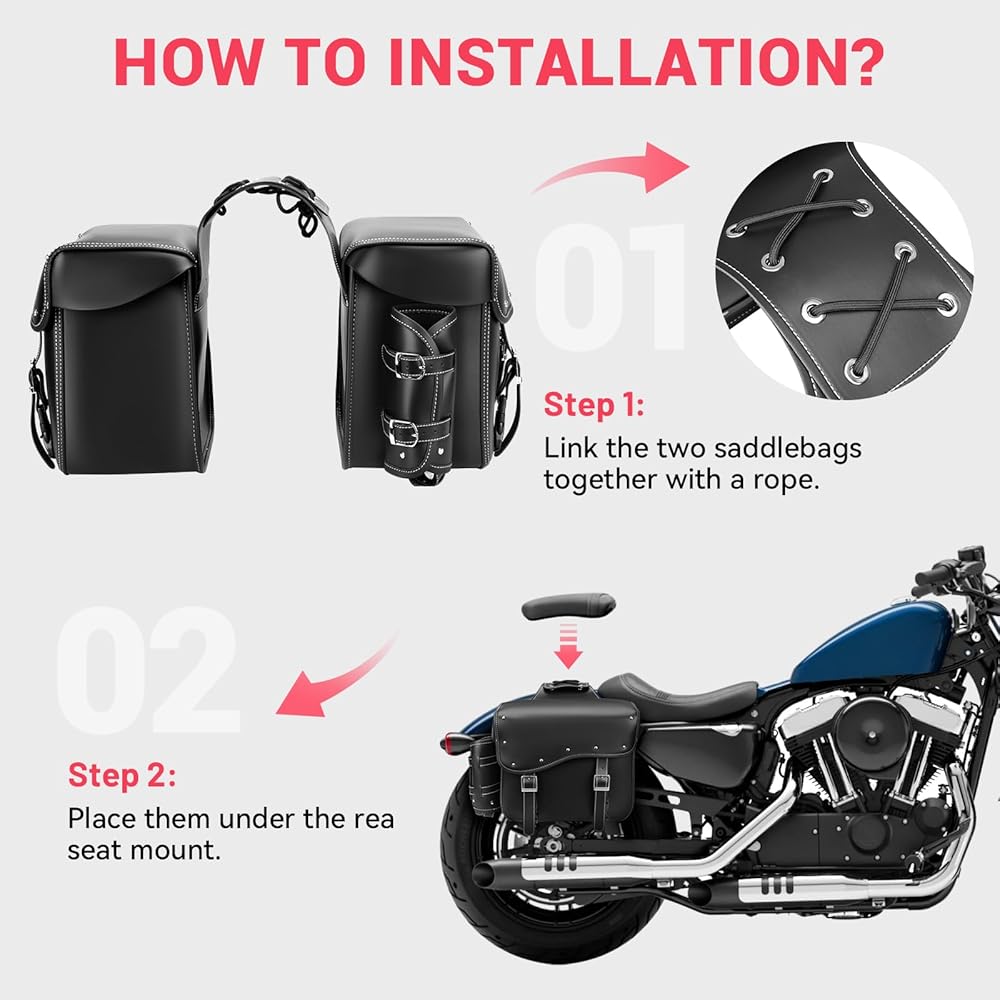 HOW TO INSTALLATION?

01

Step 1:
Link the two saddlebags together with a rope.

02

Step 2:
Place them under the rea seat mount.