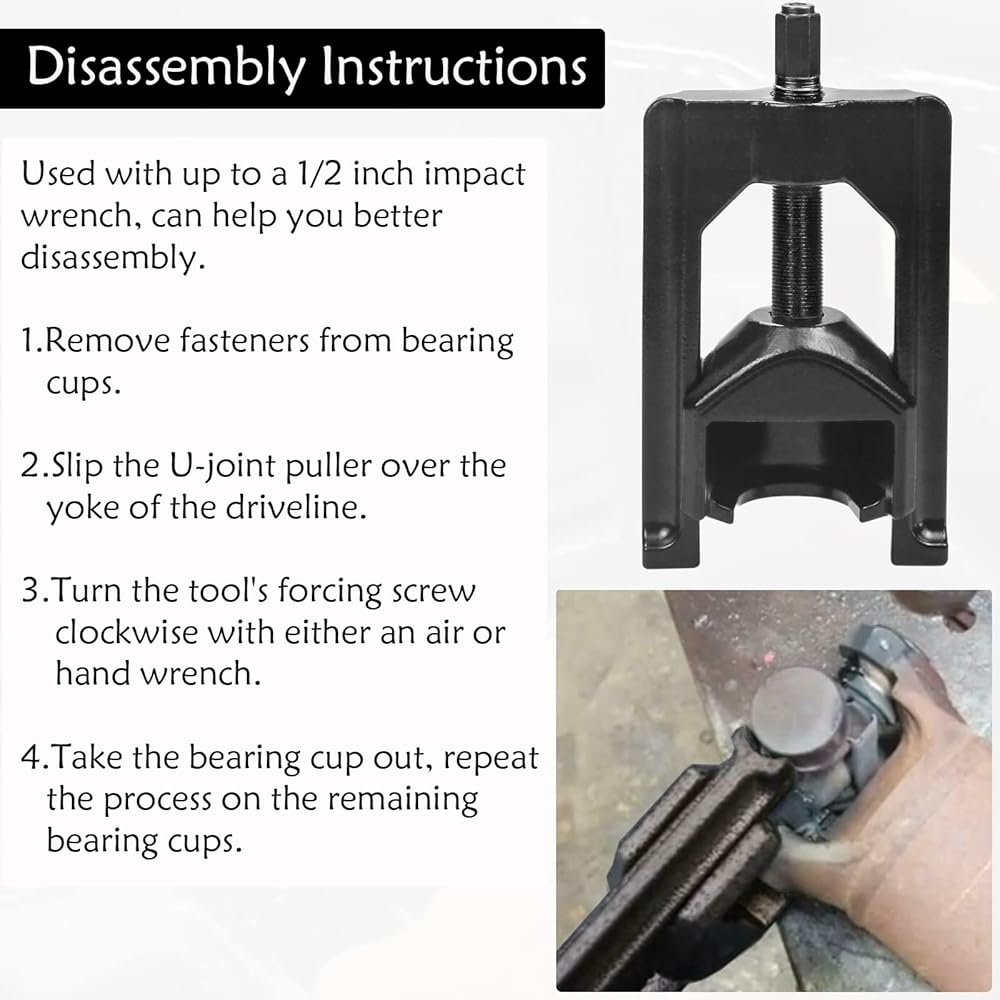 Disassembly Instructions

Used with up to a 1/2 inch impact wrench, can help you better disassembly.

1.Remove fasteners from bearing cups.

2.Slip the U-joint puller over the yoke of the driveline.

3.Turn the tool's forcing screw clockwise with either an air or hand wrench.

4.Take the bearing cup out, repeat the process on the remaining bearing cups.