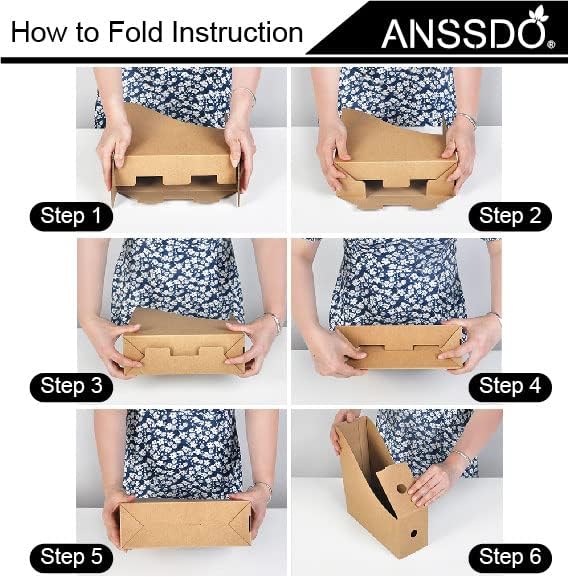 How to Fold Instruction

ANSSDO®

Step 1

Step 2

Step 3

Step 4

Step 5

Step 6