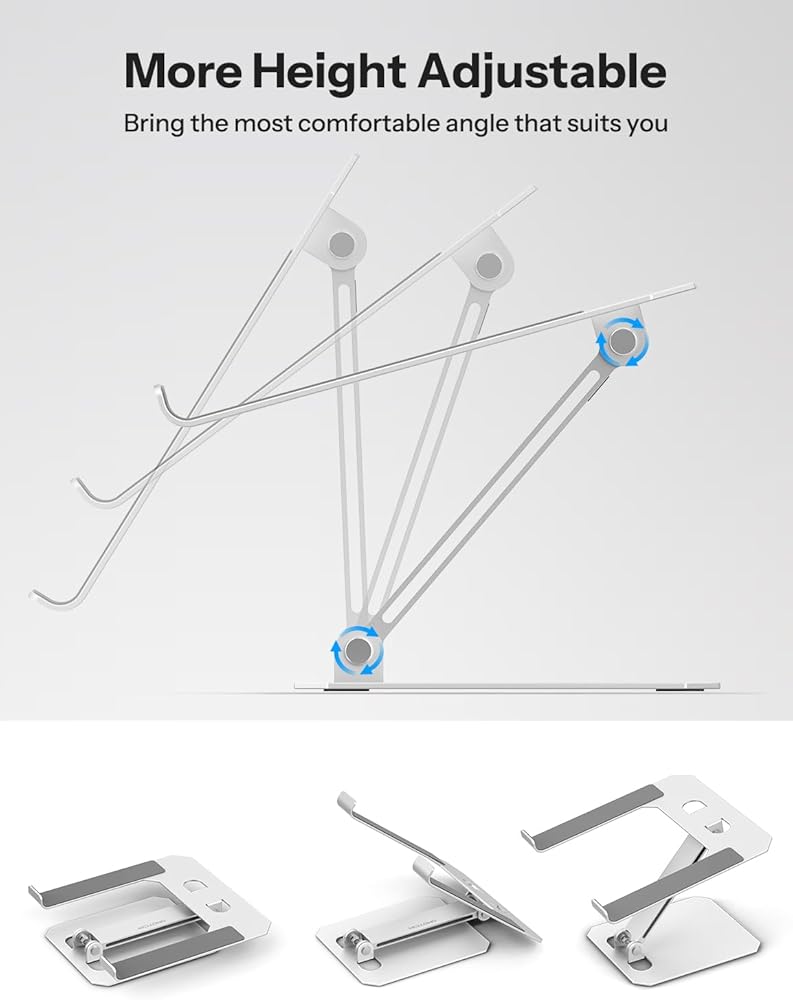 More Height Adjustable

Bring the most comfortable angle that suits you