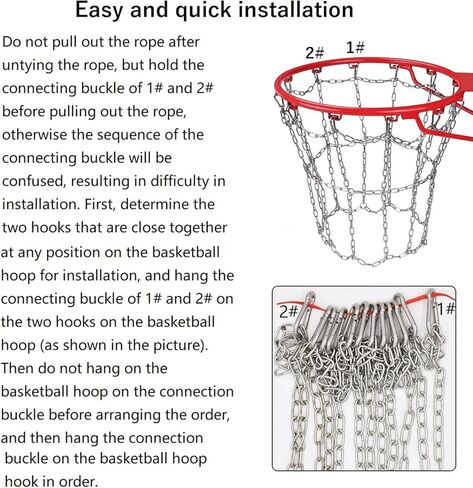 Easy and quick installation

Do not pull out the rope after untying the rope, but hold the connecting buckle of 1# and 2# before pulling out the rope, otherwise the sequence of the connecting buckle will be confused, resulting in difficulty in installation. First, determine the two hooks that are close together at any position on the basketball hoop for installation, and hang the connecting buckle of 1# and 2# on the two hooks on the basketball hoop (as shown in the picture). Then do not hang on the basketball hoop on the connection buckle before arranging the order, and then hang the connection buckle on the basketball hoop hook in order.

2#
1#

2#
1#