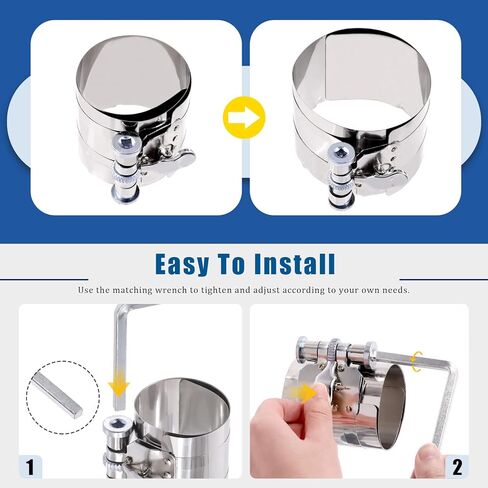 Easy To Install

Use the matching wrench to tighten and adjust according to your own needs.

1

2